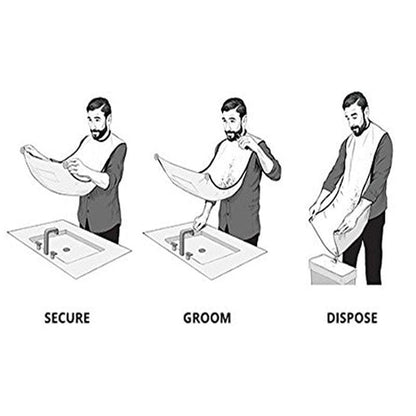 SECURE

GROOM

DISPOSE